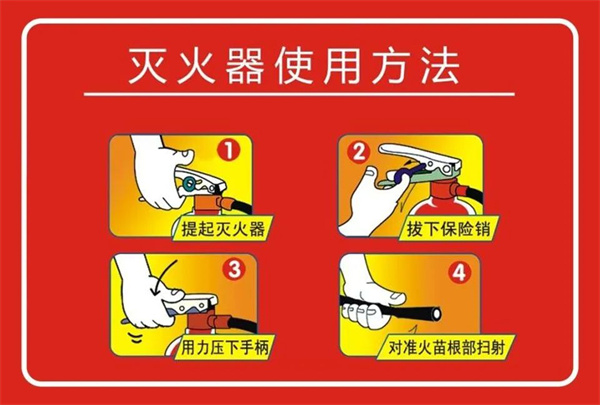 灭火器使用方法

1
提起灭火器

2
拔下保险销

3
用力压下手柄

4
对准火苗根部扫射